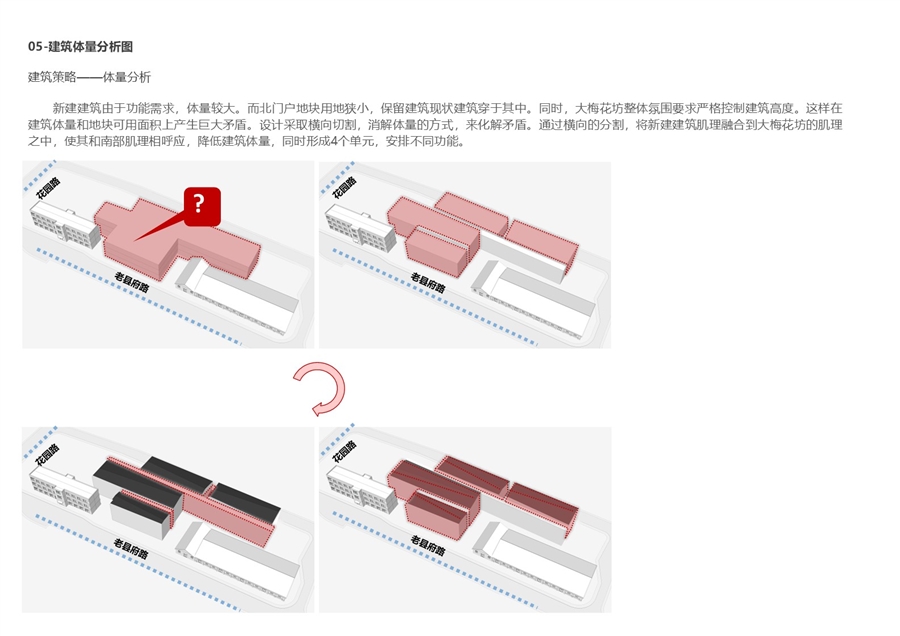 05-建筑体量分析图

建筑策略——体量分析

新建建筑由于功能需求，体量较大。而北门户地块用地狭小，保留建筑现状建筑穿于其中。同时，大梅花坊整体氛围要求严格控制建筑高度。这样在建筑体量和地块可用面积上产生巨大矛盾。设计采取横向切割，消解体量的方式，来化解矛盾。通过横向的分割，将新建建筑肌理融合到大梅花坊的肌理之中，使其和南部肌理相呼应，降低建筑体量，同时形成4个单元，安排不同功能。

花园路
?
老县府路

花园路
老县府路

花园路
老县府路

花园路
老县府路